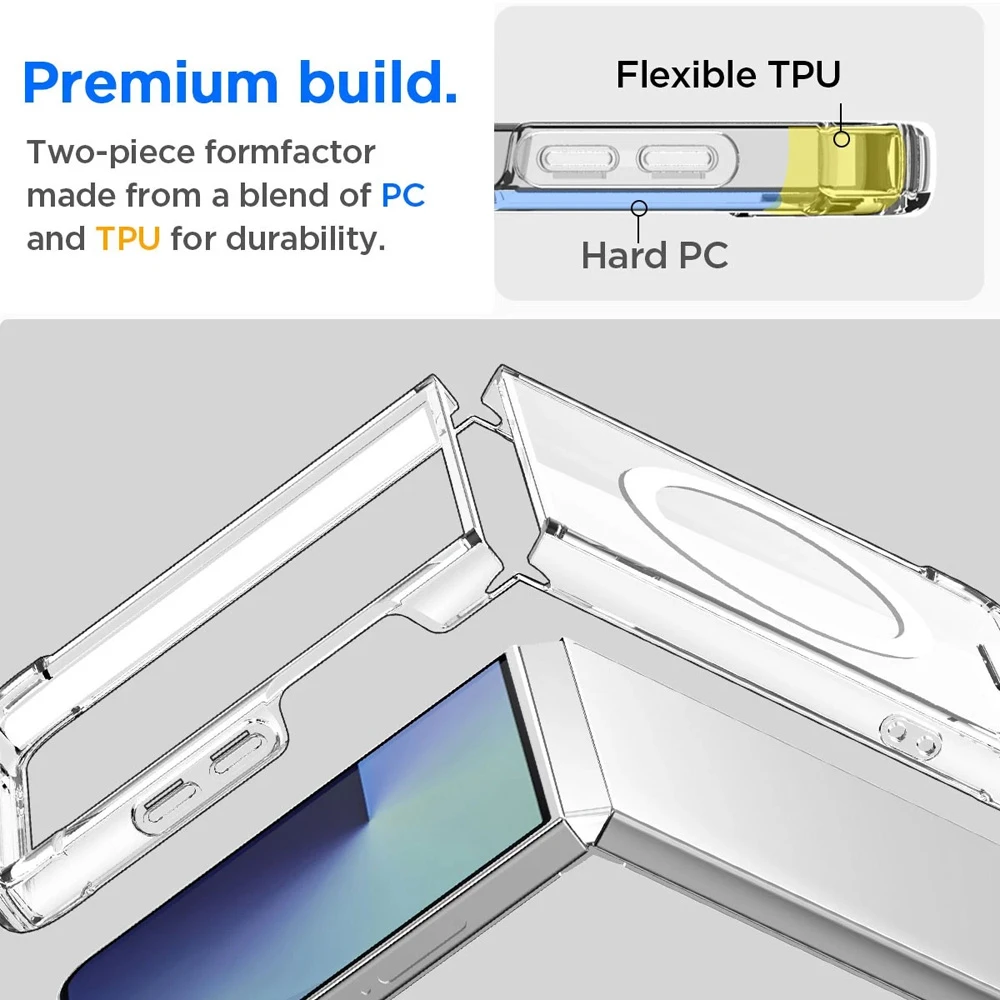 Premium build.

Two-piece formfactor made from a blend of PC and TPU for durability.

Flexible TPU

Hard PC