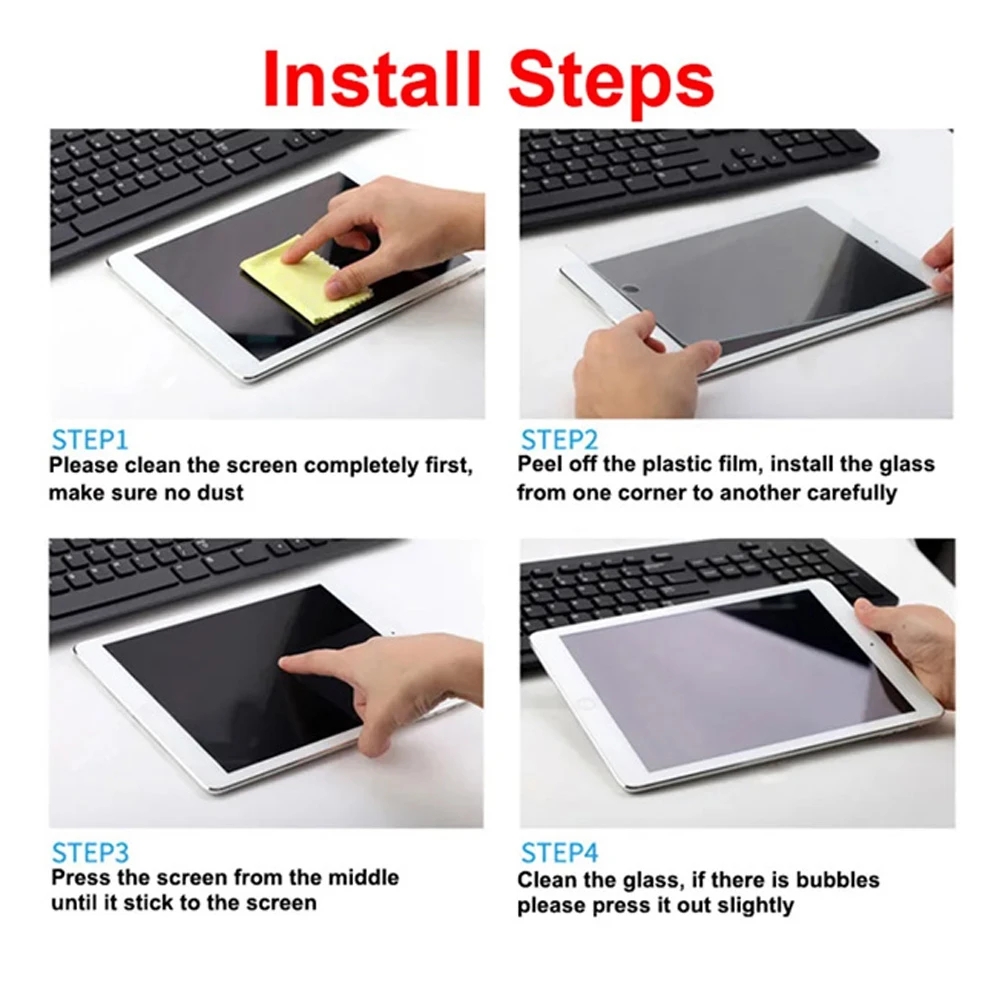 Install Steps

STEP1
Please clean the screen completely first, make sure no dust

STEP2
Peel off the plastic film, install the glass from one corner to another carefully

STEP3
Press the screen from the middle until it stick to the screen

STEP4
Clean the glass, if there is bubbles please press it out slightly