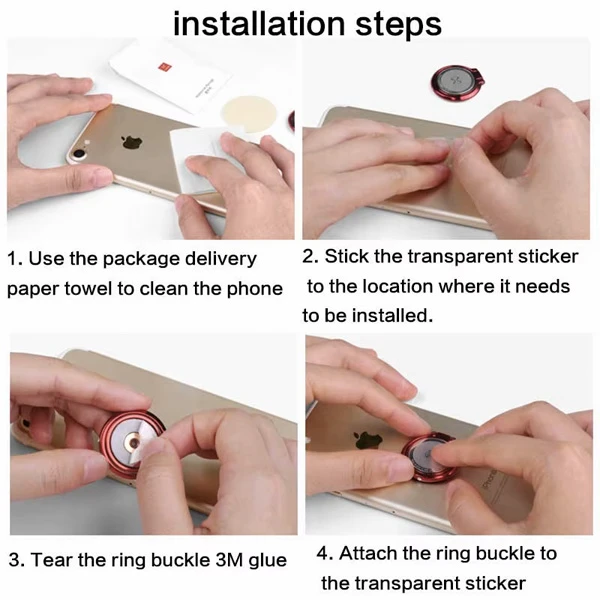 installation steps

1. Use the package delivery paper towel to clean the phone

2. Stick the transparent sticker to the location where it needs to be installed.

3. Tear the ring buckle 3M glue

4. Attach the ring buckle to the transparent sticker