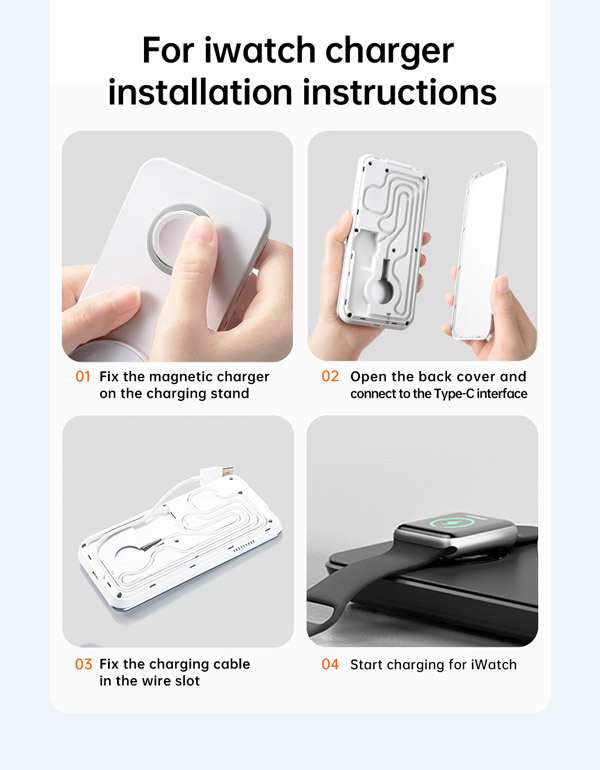 For iwatch charger installation instructions

01 Fix the magnetic charger on the charging stand

02 Open the back cover and connect to the Type-C interface

03 Fix the charging cable in the wire slot

04 Start charging for iWatch