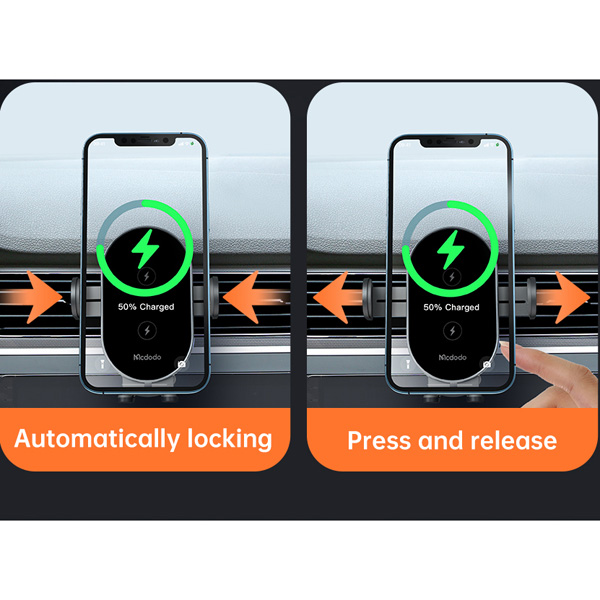 50% Charged

Mcdodo

Automatically locking

50% Charged

Mcdodo

Press and release