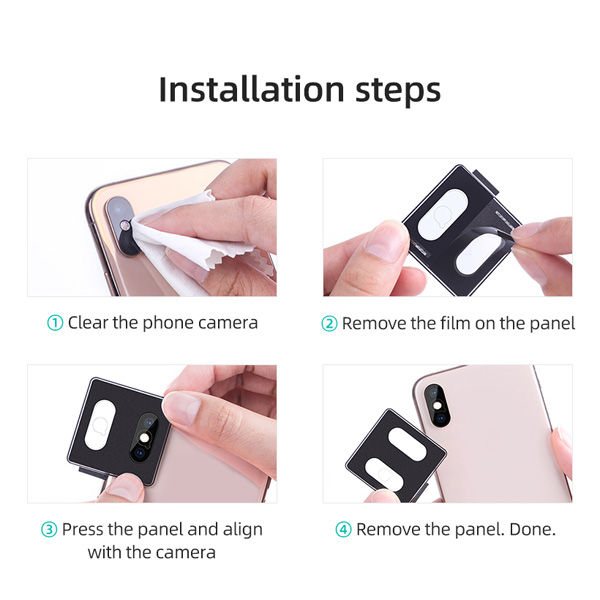 Installation steps

① Clear the phone camera

② Remove the film on the panel

③ Press the panel and align with the camera

④ Remove the panel. Done.