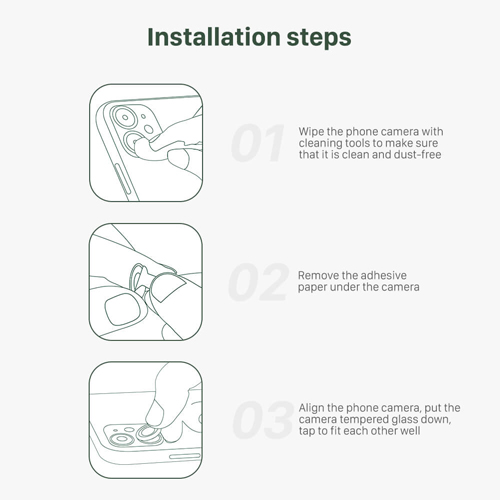 Installation steps

01 Wipe the phone camera with cleaning tools to make sure that it is clean and dust-free

02 Remove the adhesive paper under the camera

03 Align the phone camera, put the camera tempered glass down, tap to fit each other well